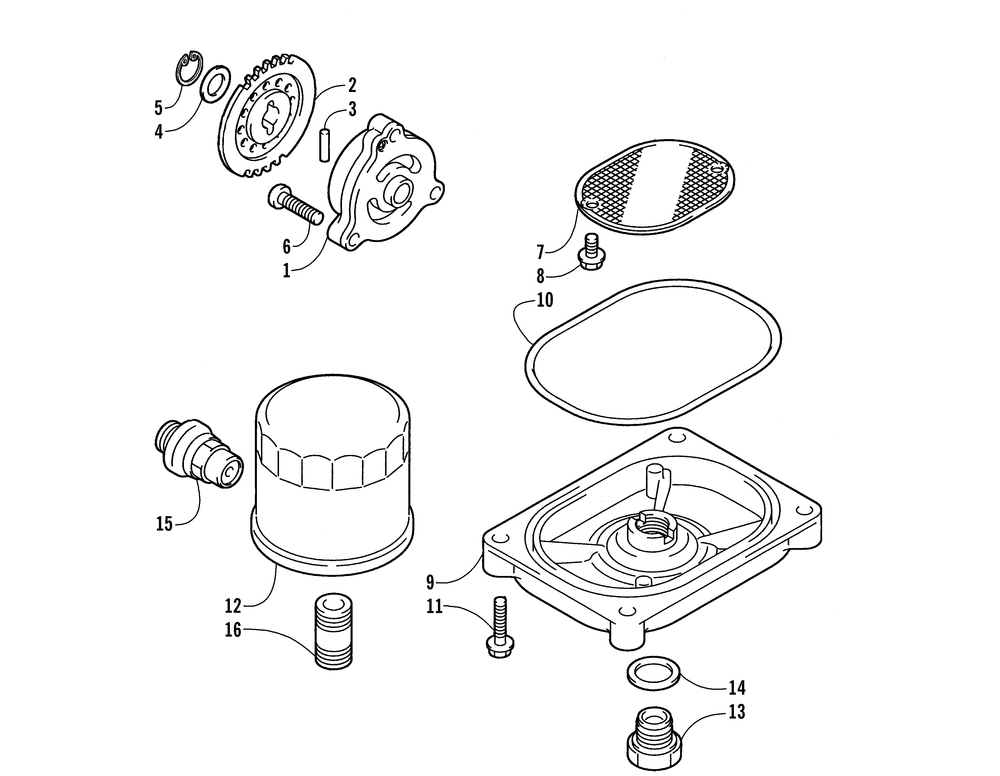 5
4
2
3
6
1
7
8
10
15
12
16
9
11
14
13